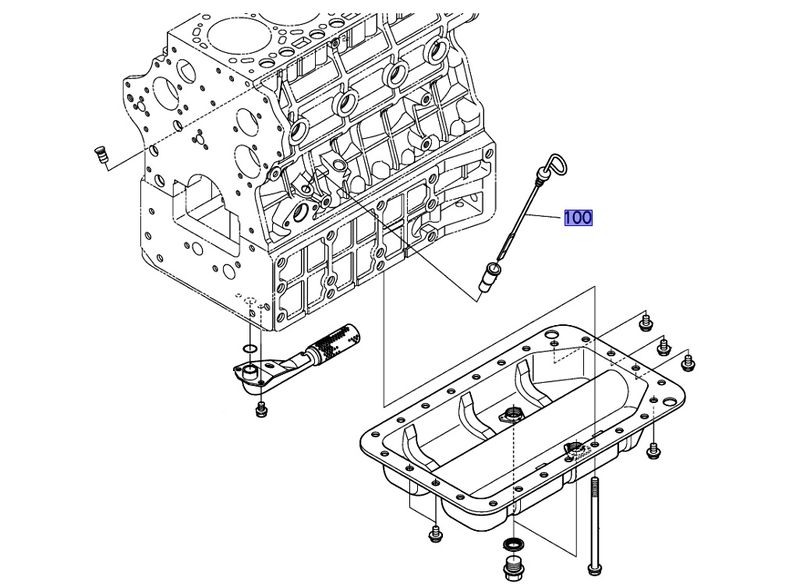 100